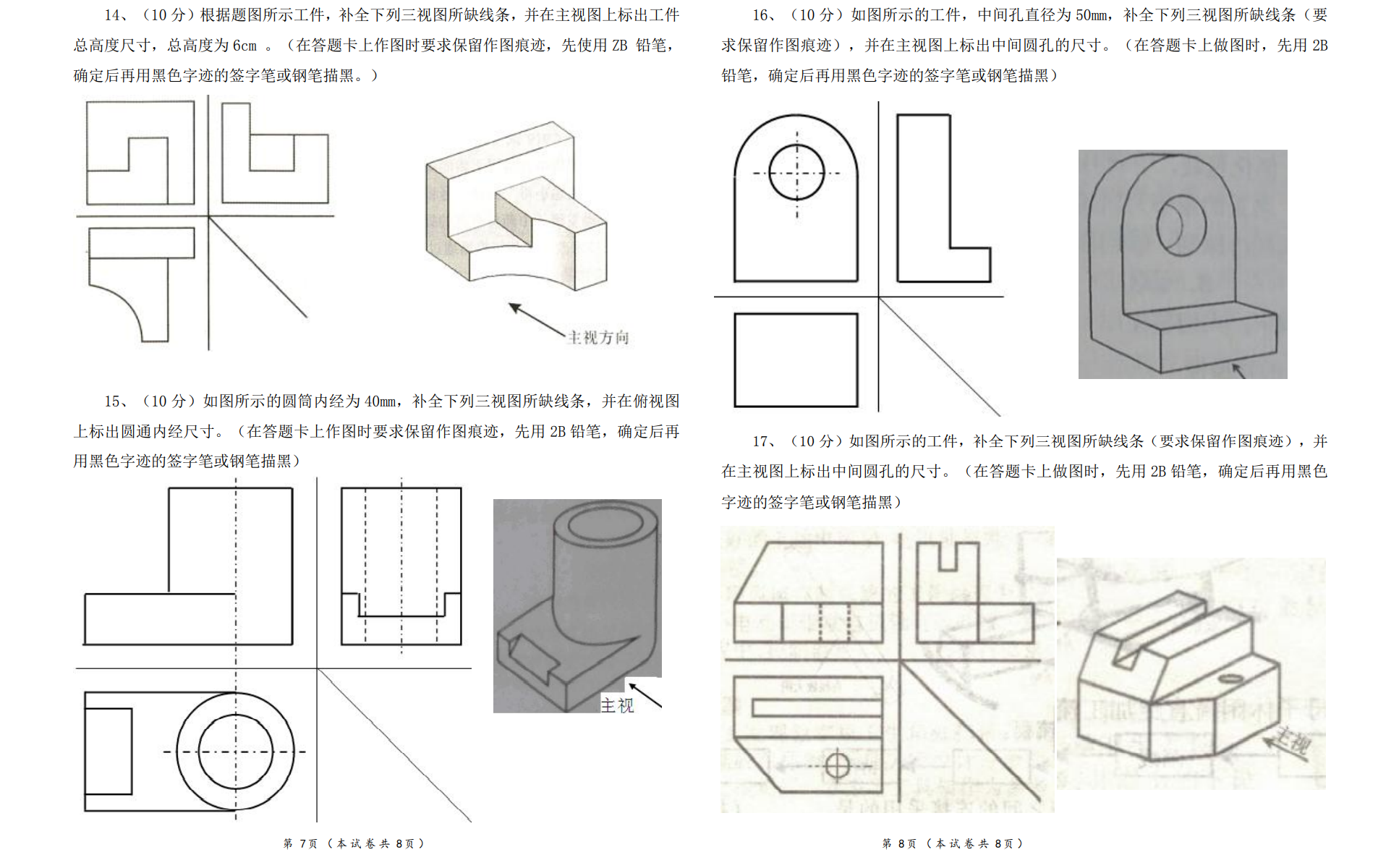 14、（10 分）根据题图所示工件，补全下列三视图所缺线条，并在主视图上标出工件总高度尺寸，总高度为 6cm 。（在答题卡上作图时要求保留作图痕迹，先使用 ZB 铅笔，确定后再用黑色字迹的签字笔或钢笔描黑。）

主视方向

15、（10 分）如图所示的圆筒内经为 40mm，补全下列三视图所缺线条，并在俯视图上标出圆通内经尺寸。（在答题卡上作图时要求保留作图痕迹，先用 2B 铅笔，确定后再用黑色字迹的签字笔或钢笔描黑）

主视

第 7页（本试卷共 8页）

16、（10 分）如图所示的工件，中间孔直径为 50mm，补全下列三视图所缺线条（要求保留作图痕迹），并在主视图上标出中间圆孔的尺寸。（在答题卡上做图时，先用 2B 铅笔，确定后再用黑色字迹的签字笔或钢笔描黑）

17、（10 分）如图所示的工件，补全下列三视图所缺线条（要求保留作图痕迹），并在主视图上标出中间圆孔的尺寸。（在答题卡上做图时，先用 2B 铅笔，确定后再用黑色字迹的签字笔或钢笔描黑）

主视

第 8页（本试卷共 8页）